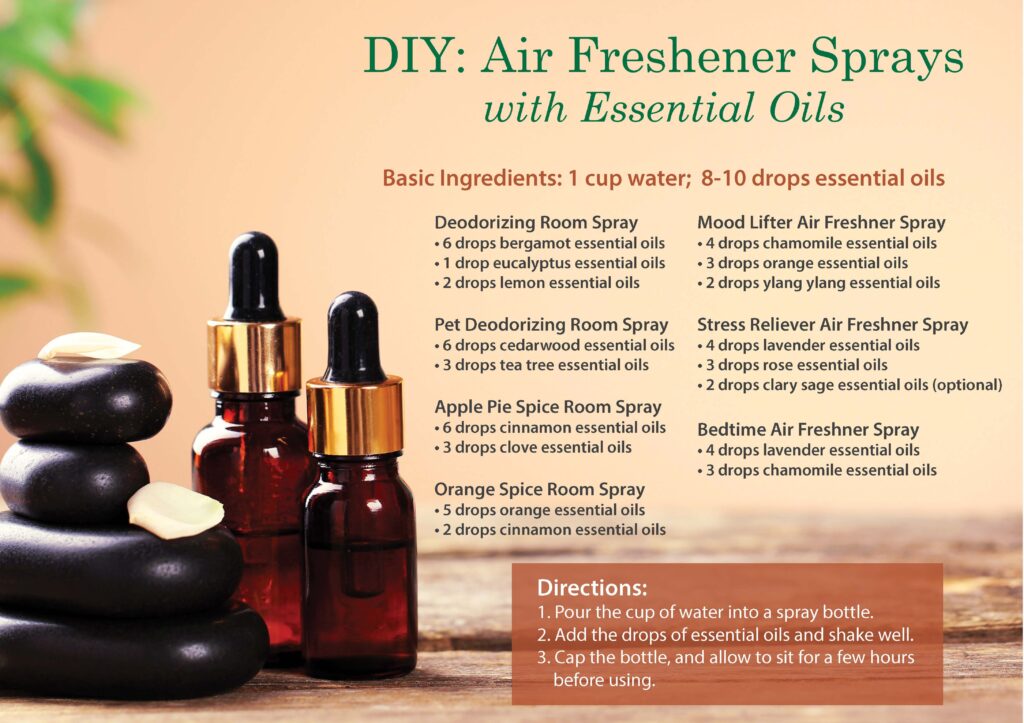 DIY: Air Freshener Sprays
with Essential Oils

Basic Ingredients: 1 cup water; 8-10 drops essential oils

Deodorizing Room Spray
• 6 drops bergamot essential oils
• 1 drop eucalyptus essential oils
• 2 drops lemon essential oils

Pet Deodorizing Room Spray
• 6 drops cedarwood essential oils
• 3 drops tea tree essential oils

Apple Pie Spice Room Spray
• 6 drops cinnamon essential oils
• 3 drops clove essential oils

Orange Spice Room Spray
• 5 drops orange essential oils
• 2 drops cinnamon essential oils

Mood Lifter Air Freshner Spray
• 4 drops chamomile essential oils
• 3 drops orange essential oils
• 2 drops ylang ylang essential oils

Stress Reliever Air Freshner Spray
• 4 drops lavender essential oils
• 3 drops rose essential oils
• 2 drops clary sage essential oils (optional)

Bedtime Air Freshner Spray
• 4 drops lavender essential oils
• 3 drops chamomile essential oils

Directions:
1. Pour the cup of water into a spray bottle.
2. Add the drops of essential oils and shake well.
3. Cap the bottle, and allow to sit for a few hours before using.